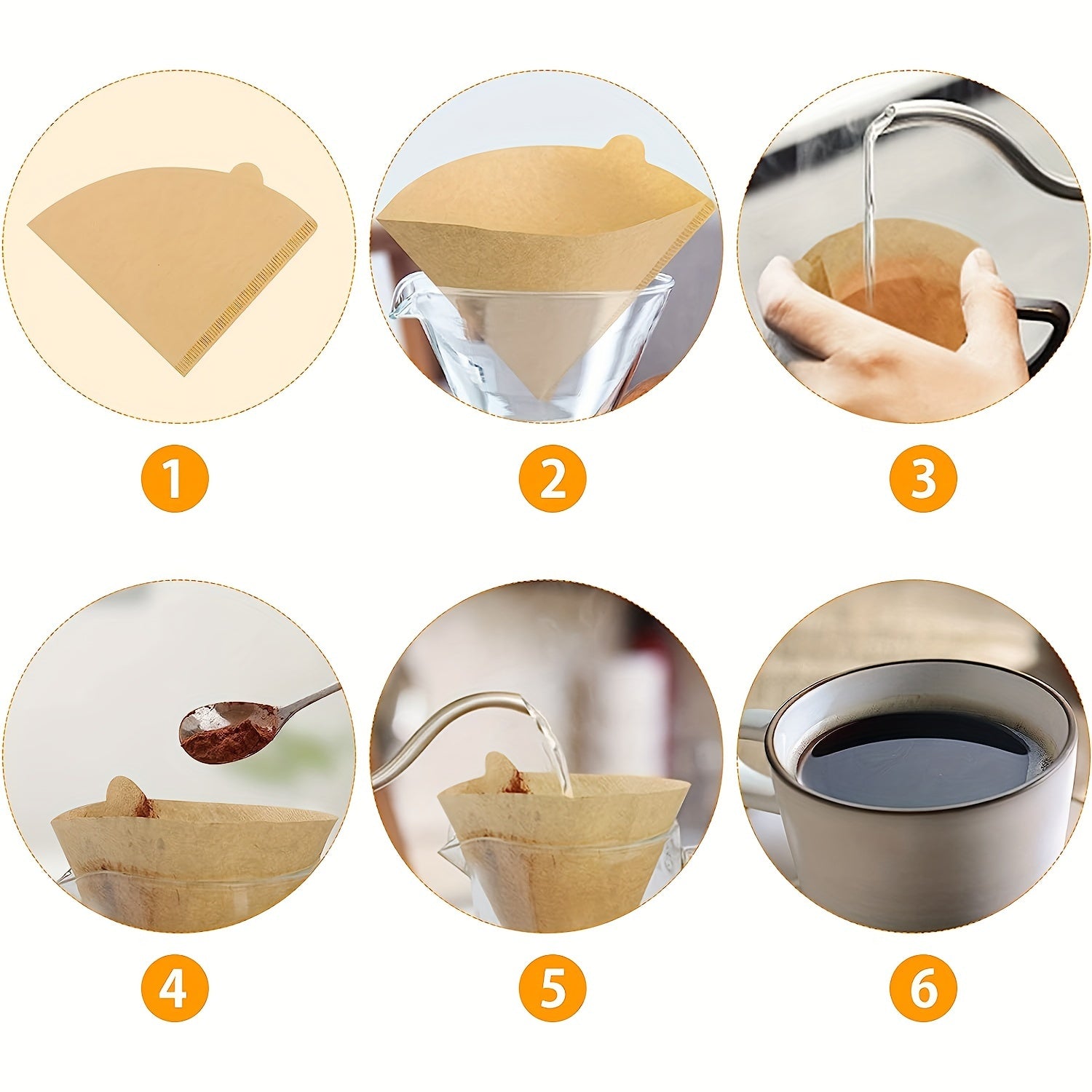 1

2

3

4

5

6