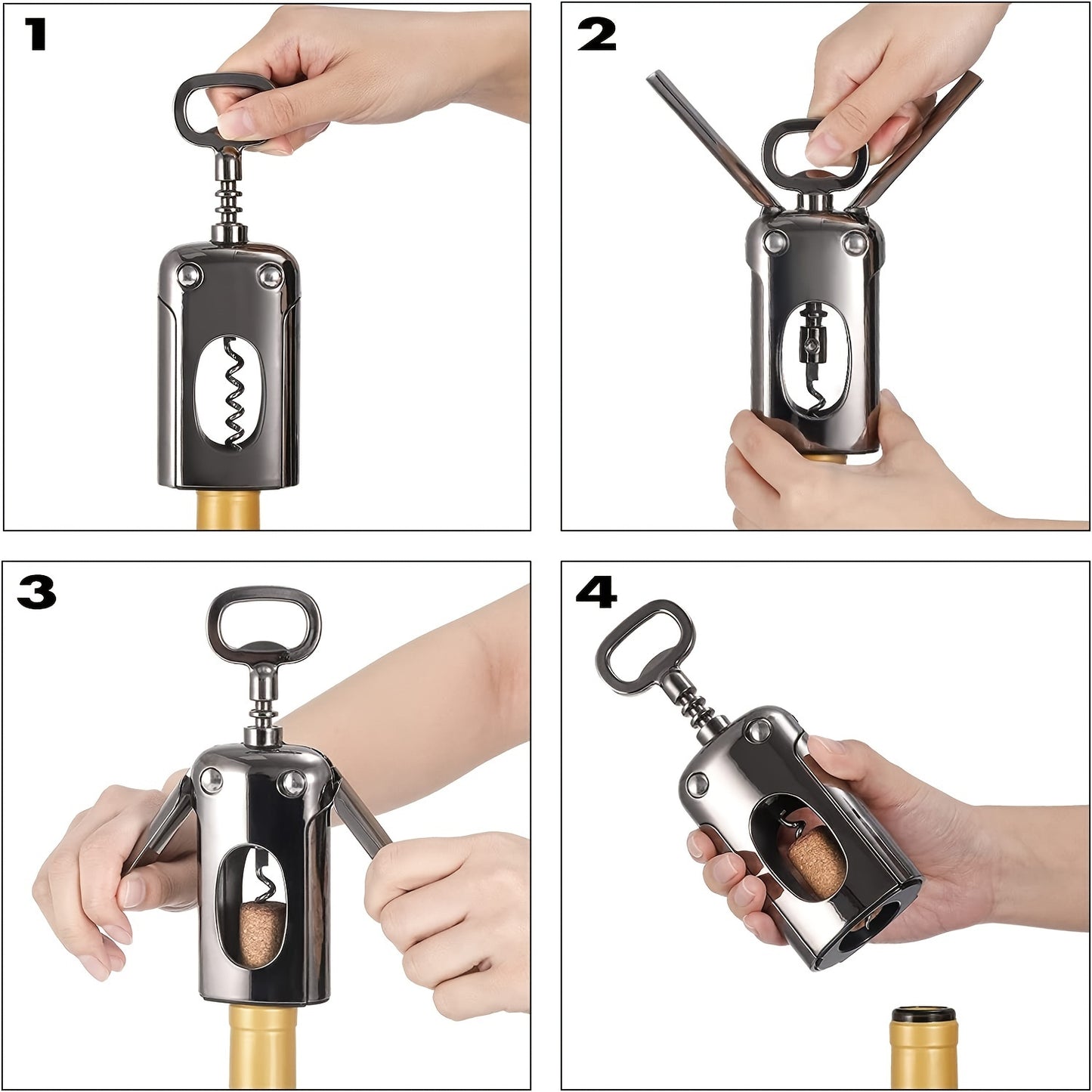 1

2

3

4